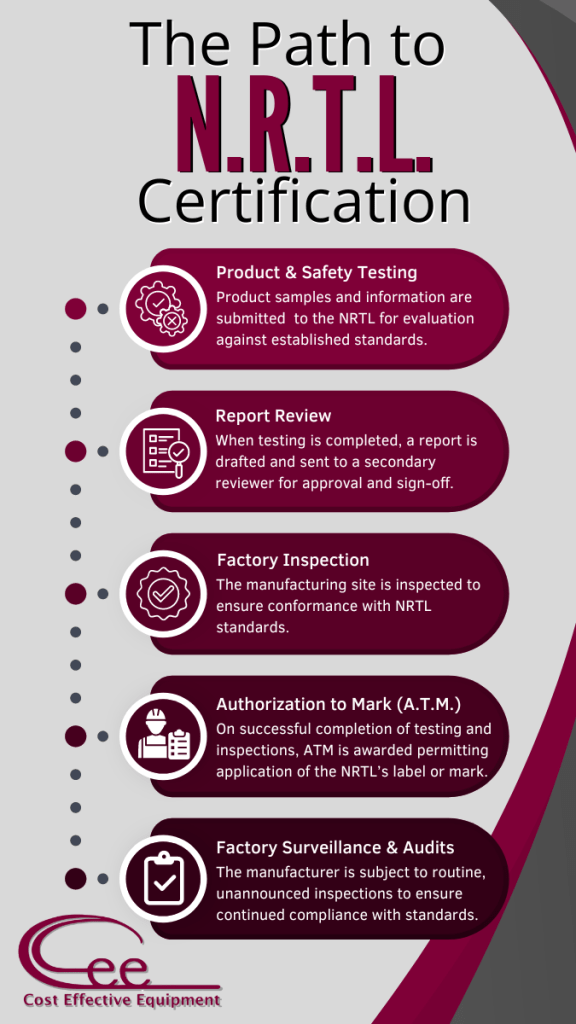 The Path to

N.R.T.L.

Certification

Product & Safety Testing

Product samples and information are submitted to the NRTL for evaluation against established standards.

Report Review

When testing is completed, a report is drafted and sent to a secondary reviewer for approval and sign-off.

Factory Inspection

The manufacturing site is inspected to ensure conformance with NRTL standards.

Authorization to Mark (A.T.M.)

On successful completion of testing and inspections, ATM is awarded permitting application of the NRTL's label or mark.

Factory Surveillance & Audits

The manufacturer is subject to routine, unannounced inspections to ensure continued compliance with standards.

Cee

Cost Effective Equipment